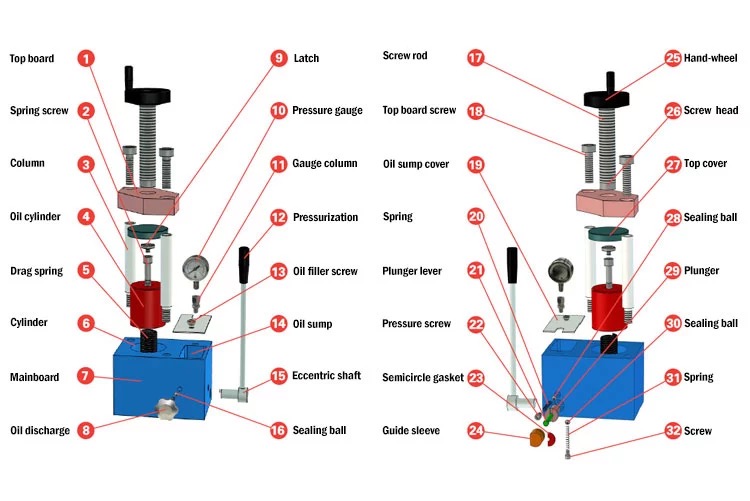 Top board 1
Spring screw 2
Column 3
Oil cylinder 4
Drag spring 5
Cylinder 6
Mainboard 7
Oil discharge 8

9 Latch
10 Pressure gauge
11 Gauge column
12 Pressurization
13 Oil filler screw
14 Oil sump
15 Eccentric shaft
16 Sealing ball

Screw rod 17
Top board screw 18
Oil sump cover 19
Spring 20
Plunger lever 21
Pressure screw 22
Semicircle gasket 23
Guide sleeve 24

25 Hand-wheel
26 Screw head
27 Top cover
28 Sealing ball
29 Plunger
30 Sealing ball
31 Spring
32 Screw