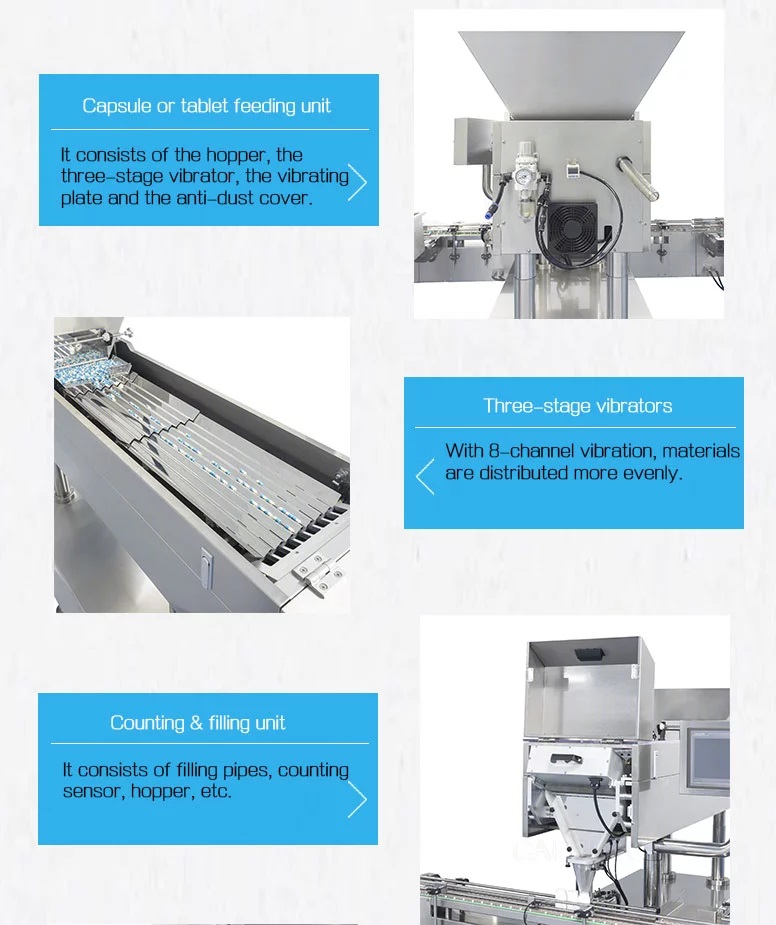 Capsule or tablet feeding unit

It consists of the hopper, the three-stage vibrator, the vibrating plate and the anti-dust cover.

Three-stage vibrators

With 8-channel vibration, materials are distributed more evenly.

Counting & filling unit

It consists of filling pipes, counting sensor, hopper, etc.