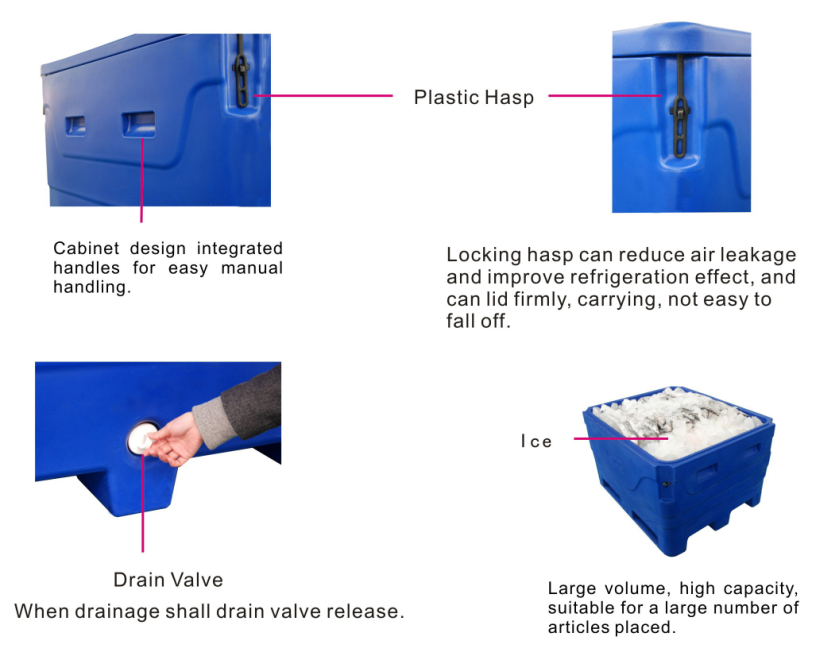 Plastic Hasp

Cabinet design integrated handles for easy manual handling.

Locking hasp can reduce air leakage and improve refrigeration effect, and can lid firmly, carrying, not easy to fall off.

Ice

Drain Valve

When drainage shall drain valve release.

Large volume, high capacity, suitable for a large number of articles placed.