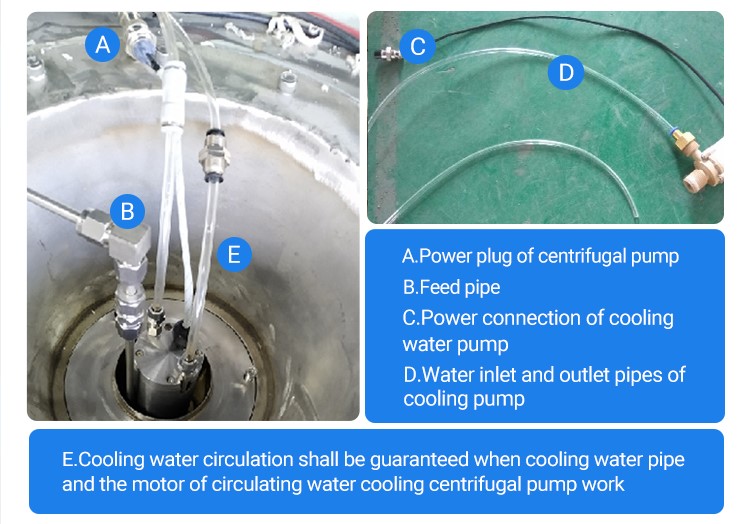 A

B

E

C

D

A.Power plug of centrifugal pump
B.Feed pipe
C.Power connection of cooling water pump
D.Water inlet and outlet pipes of cooling pump

E.Cooling water circulation shall be guaranteed when cooling water pipe and the motor of circulating water cooling centrifugal pump work