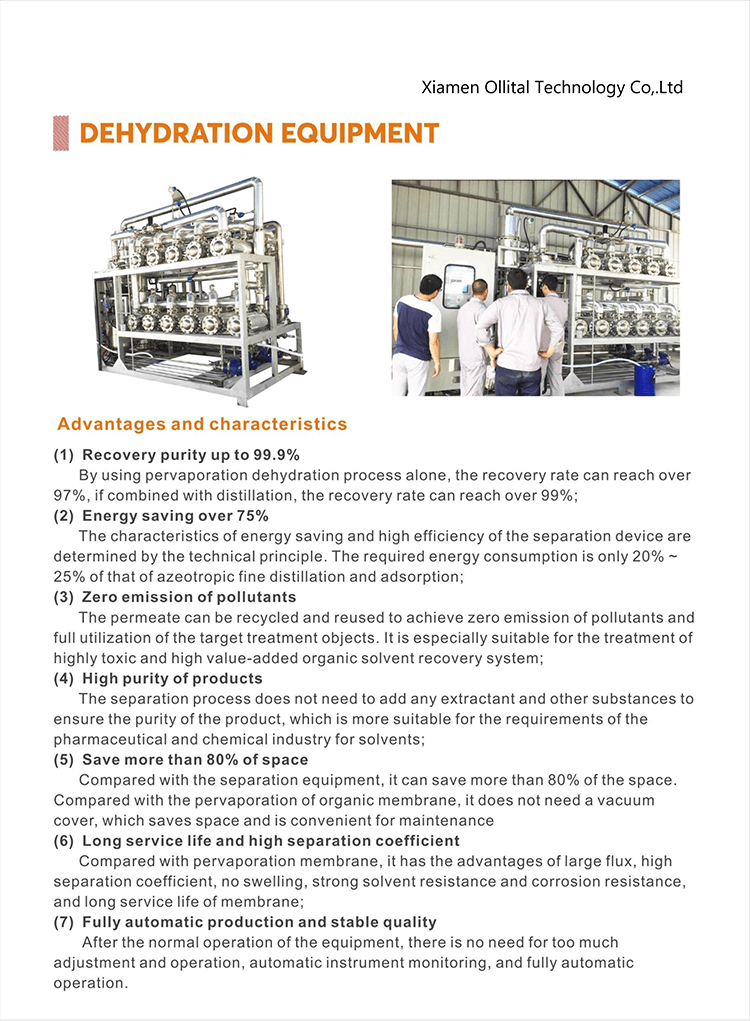 Xiamen Ollital Technology Co,.Ltd

DEHYDRATION EQUIPMENT

Advantages and characteristics

(1) Recovery purity up to 99.9%
By using pervaporation dehydration process alone, the recovery rate can reach over 97%, if combined with distillation, the recovery rate can reach over 99%;

(2) Energy saving over 75%
The characteristics of energy saving and high efficiency of the separation device are determined by the technical principle. The required energy consumption is only 20% ~ 25% of that of azeotropic fine distillation and adsorption;

(3) Zero emission of pollutants
The permeate can be recycled and reused to achieve zero emission of pollutants and full utilization of the target treatment objects. It is especially suitable for the treatment of highly toxic and high value-added organic solvent recovery system;

(4) High purity of products
The separation process does not need to add any extractant and other substances to ensure the purity of the product, which is more suitable for the requirements of the pharmaceutical and chemical industry for solvents;

(5) Save more than 80% of space
Compared with the separation equipment, it can save more than 80% of the space. Compared with the pervaporation of organic membrane, it does not need a vacuum cover, which saves space and is convenient for maintenance

(6) Long service life and high separation coefficient
Compared with pervaporation membrane, it has the advantages of large flux, high separation coefficient, no swelling, strong solvent resistance and corrosion resistance, and long service life of membrane;

(7) Fully automatic production and stable quality
After the normal operation of the equipment, there is no need for too much adjustment and operation, automatic instrument monitoring, and fully automatic operation.