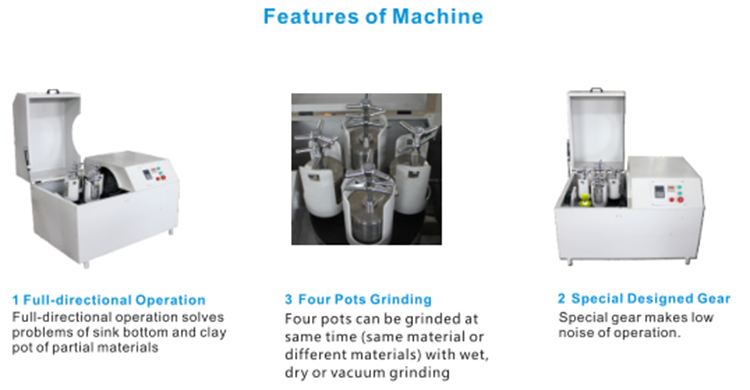 Features of Machine

1 Full-directional Operation
Full-directional operation solves problems of sink bottom and clay pot of partial materials

3 Four Pots Grinding
Four pots can be grinded at same time (same material or different materials) with wet, dry or vacuum grinding

2 Special Designed Gear
Special gear makes low noise of operation.