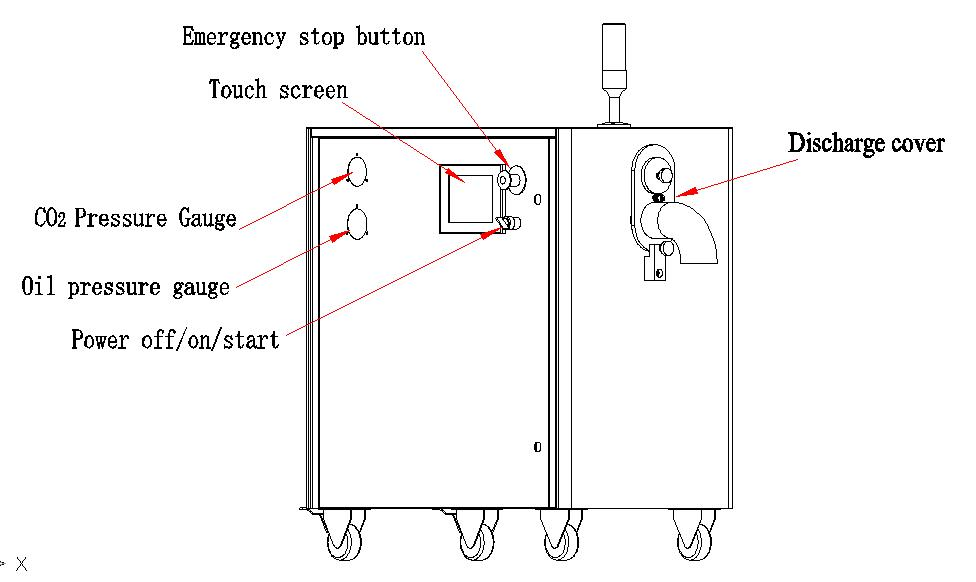 Emergency stop button

Touch screen

Discharge cover

$CO_2$ Pressure Gauge

Oil pressure gauge

Power off/on/start

X