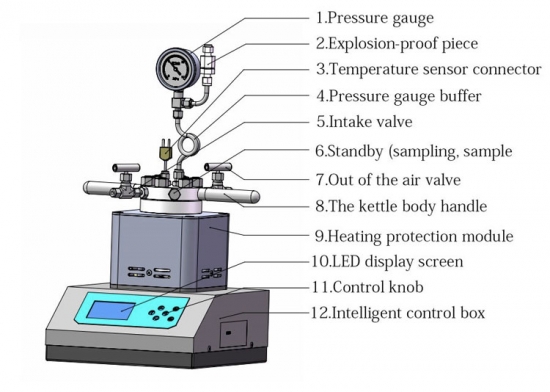 1.Pressure gauge
2.Explosion-proof piece
3.Temperature sensor connector
4.Pressure gauge buffer
5.Intake valve
6.Standby (sampling, sample
7.Out of the air valve
8.The kettle body handle
9.Heating protection module
10.LED display screen
11.Control knob
12.Intelligent control box